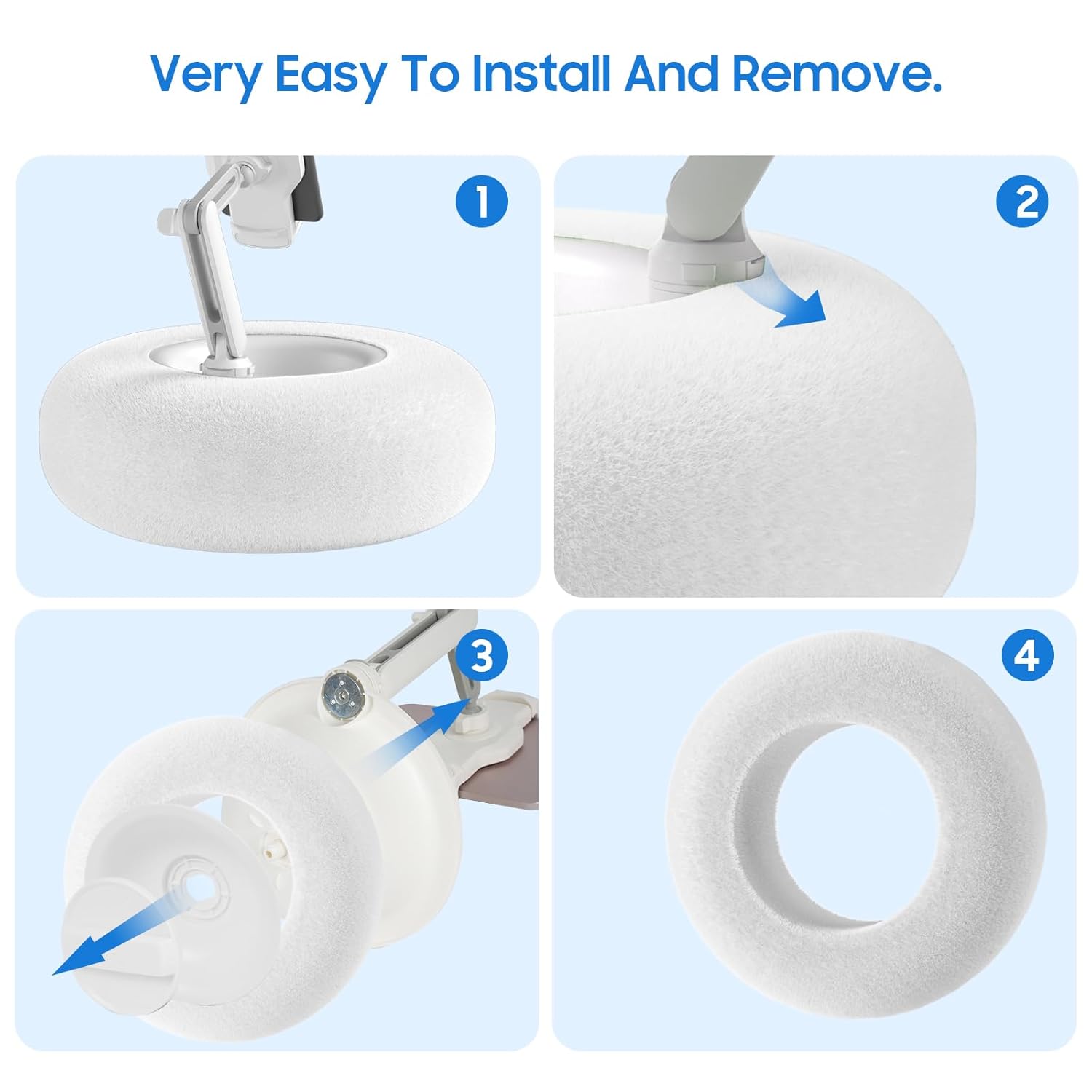 Very Easy To Install And Remove.

1

2

3

4