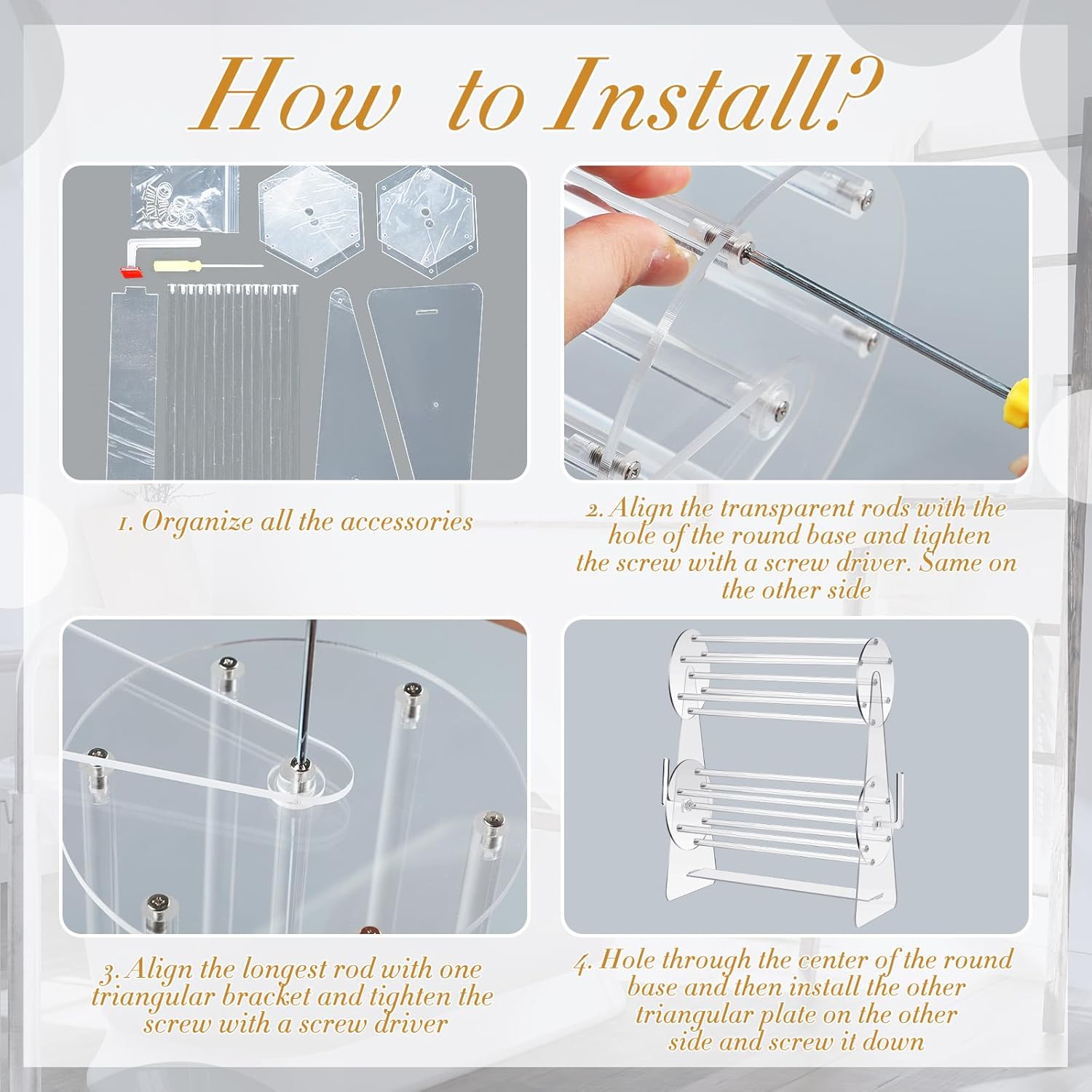 How to Install?

1. Organize all the accessories

2. Align the transparent rods with the hole of the round base and tighten the screw with a screw driver. Same on the other side

3. Align the longest rod with one triangular bracket and tighten the screw with a screw driver

4. Hole through the center of the round base and then install the other triangular plate on the other side and screw it down